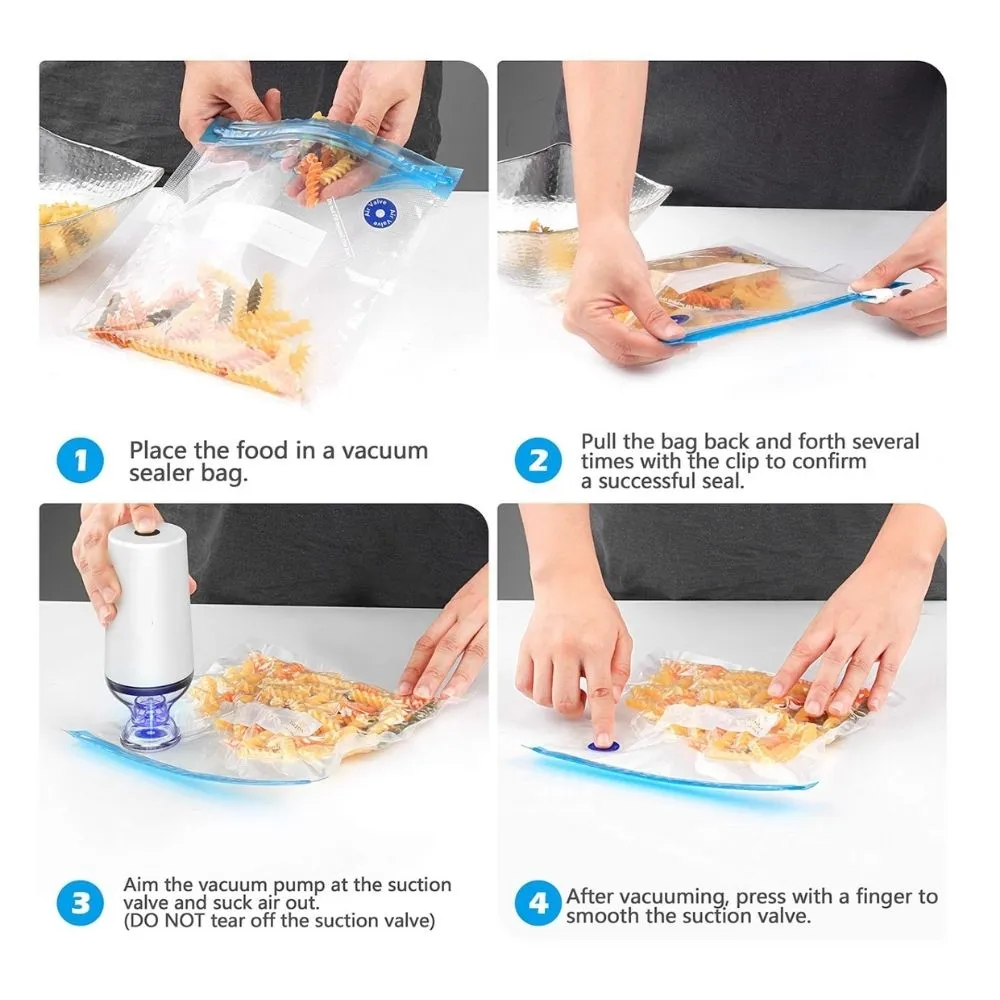 Air Valve

1 Place the food in a vacuum sealer bag.

2 Pull the bag back and forth several times with the clip to confirm a successful seal.

3 Aim the vacuum pump at the suction valve and suck air out. (DO NOT tear off the suction valve)

4 After vacuuming, press with a finger to smooth the suction valve.