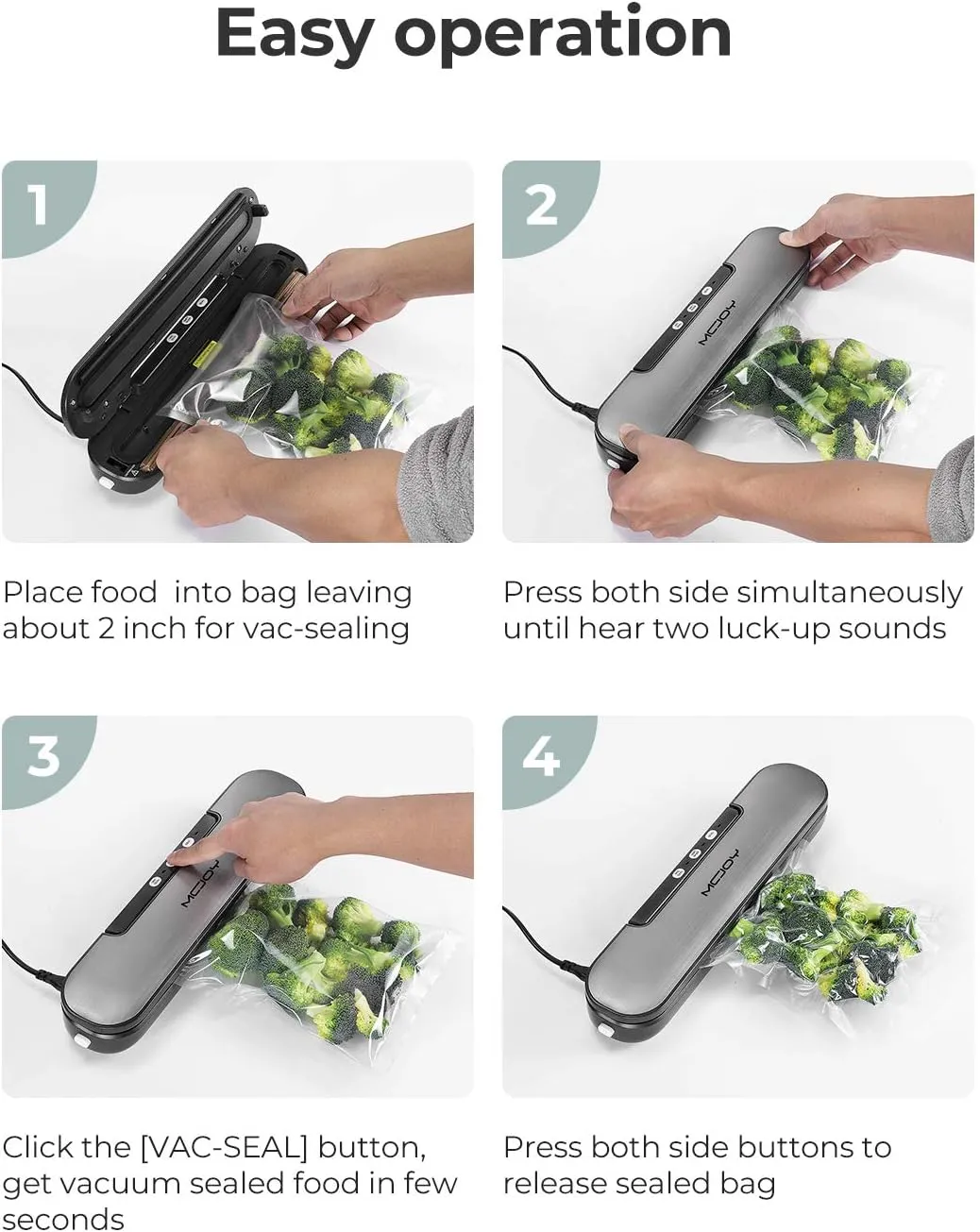 Easy operation

1

Place food into bag leaving about 2 inch for vac-sealing

2

MOOY

Press both side simultaneously until hear two luck-up sounds

3

MOOY

Click the [VAC-SEAL] button, get vacuum sealed food in few seconds

4

MOOY

Press both side buttons to release sealed bag